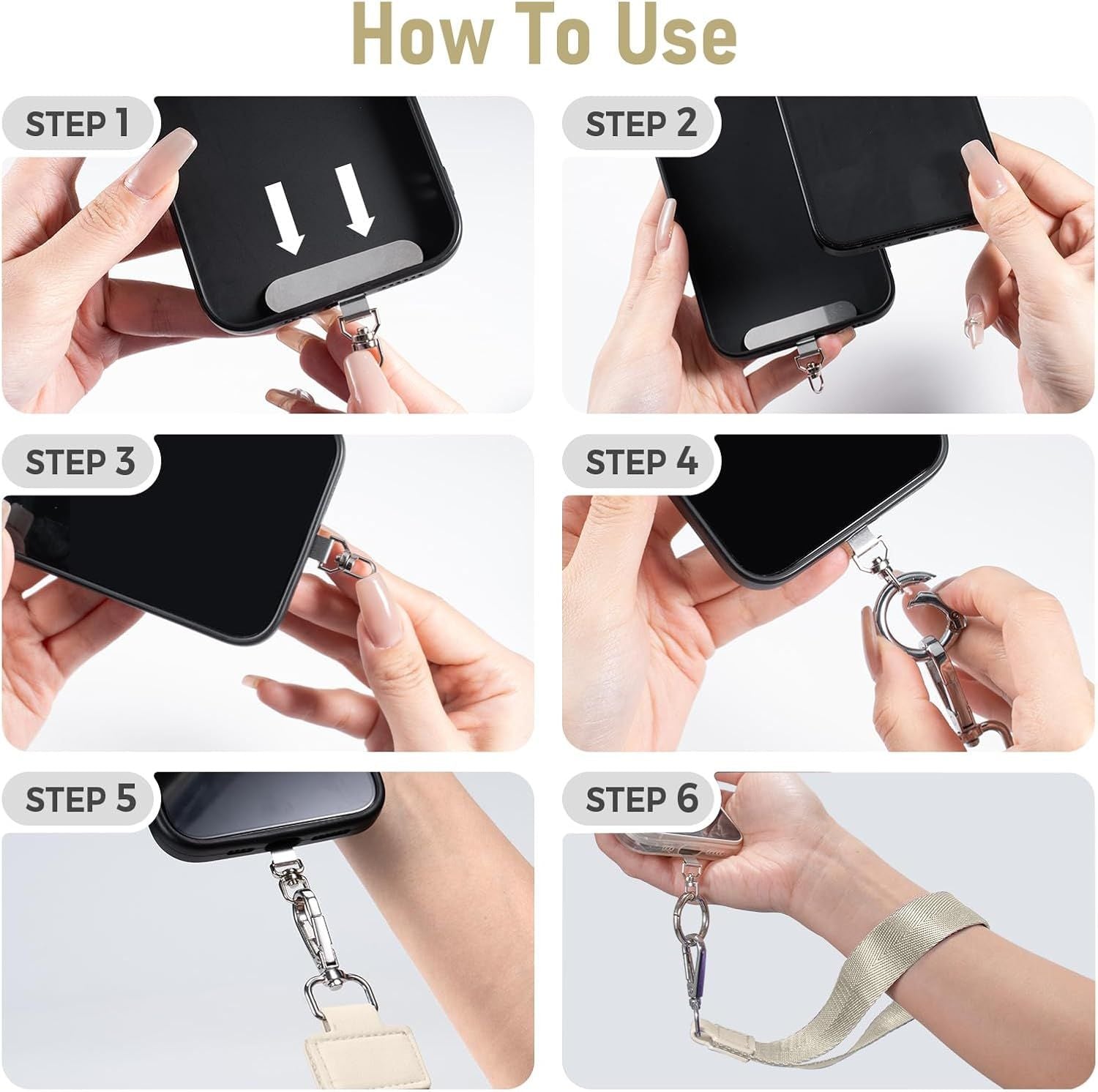 How To Use

STEP 1

STEP 2

STEP 3

STEP 4

STEP 5

STEP 6